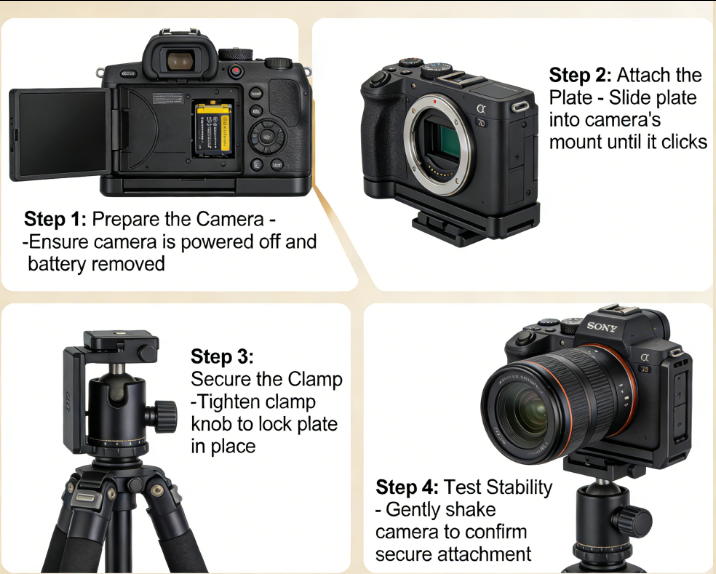 Step 1: Prepare the Camera - -Ensure camera is powered off and battery removed

Step 2: Attach the Plate - Slide plate into camera's mount until it clicks

Step 3: Secure the Clamp -Tighten clamp knob to lock plate in place

SONY

Step 4: Test Stability - Gently shake camera to confirm secure attachment